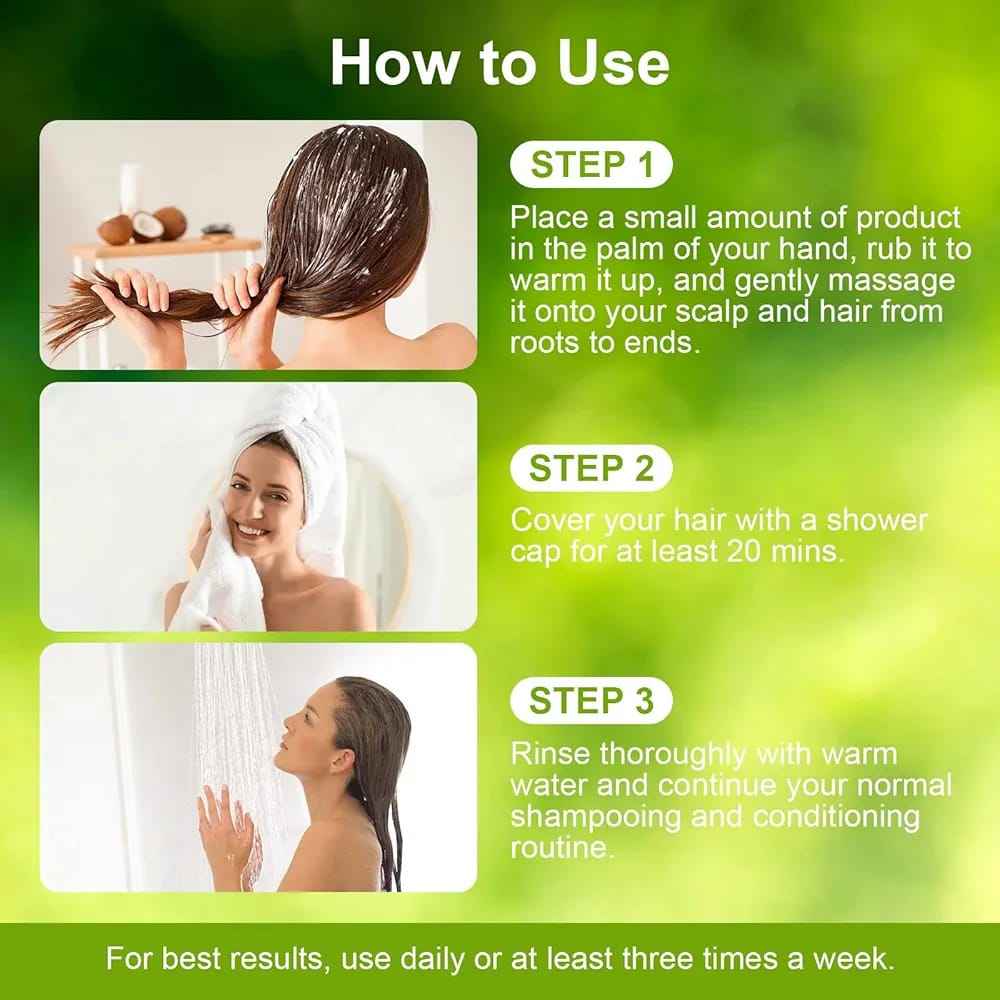 How to Use

STEP 1

Place a small amount of product in the palm of your hand, rub it to warm it up, and gently massage it onto your scalp and hair from roots to ends.

STEP 2

Cover your hair with a shower cap for at least 20 mins.

STEP 3

Rinse thoroughly with warm water and continue your normal shampooing and conditioning routine.

For best results, use daily or at least three times a week.